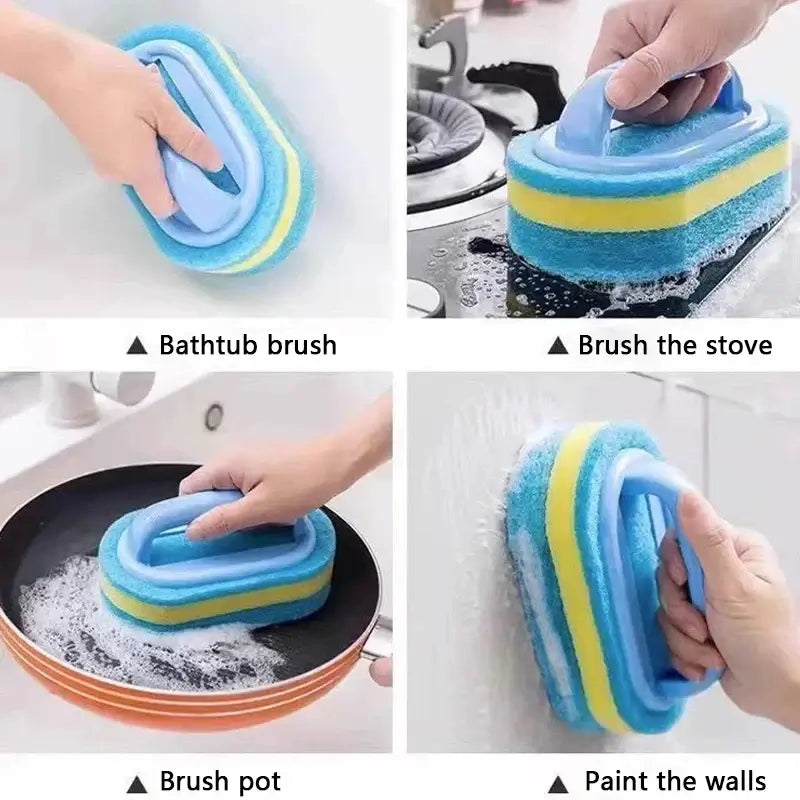 ▲ Bathtub brush

▲ Brush the stove

▲ Brush pot

▲ Paint the walls