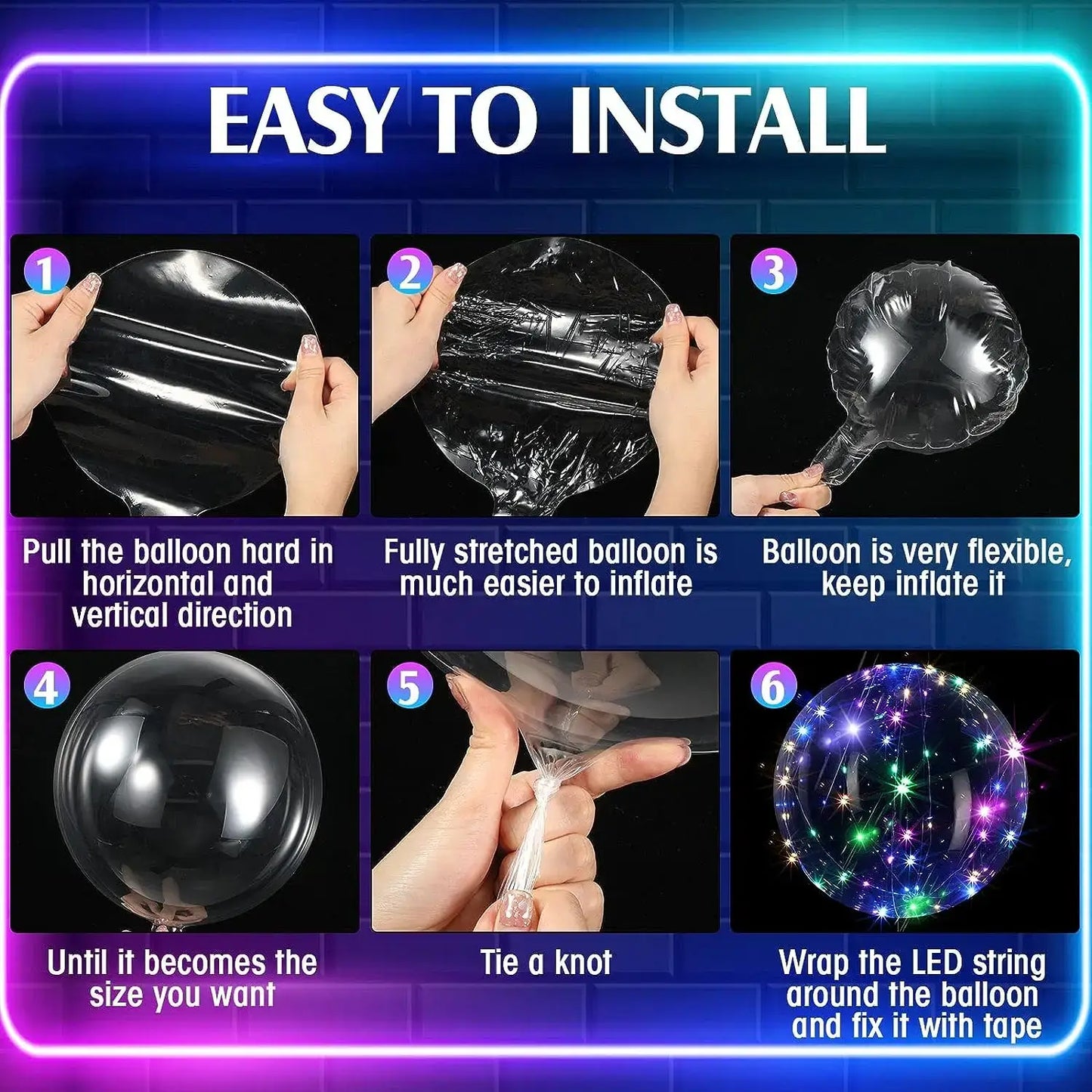 EASY TO INSTALL

1

Pull the balloon hard in horizontal and vertical direction

2

Fully stretched balloon is much easier to inflate

3

Balloon is very flexible, keep inflate it

4

Until it becomes the size you want

5

Tie a knot

6

Wrap the LED string around the balloon and fix it with tape