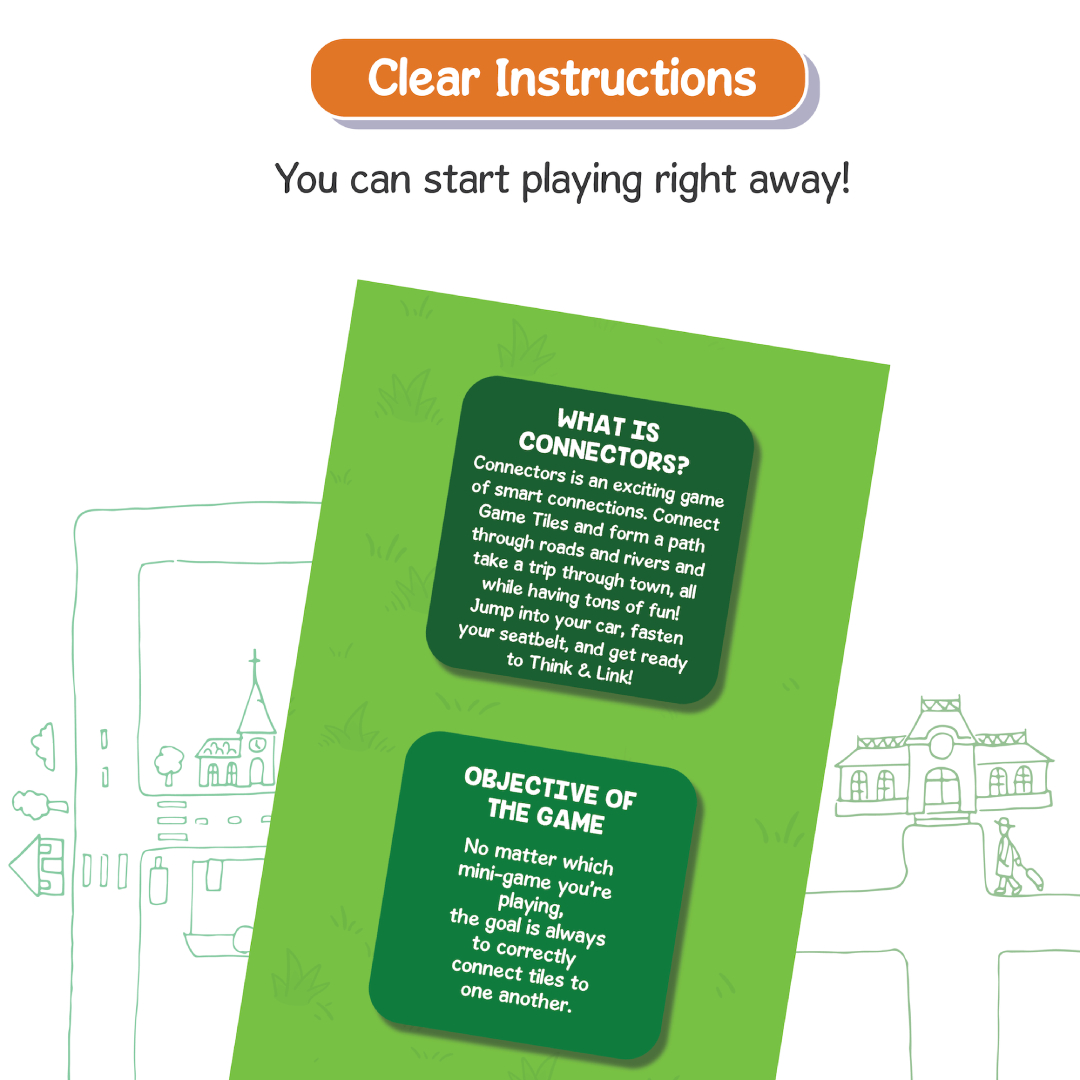 Clear Instructions

You can start playing right away!

WHAT IS CONNECTORS?

Connectors is an exciting game of smart connections. Connect Game Tiles and form a path through roads and rivers and take a trip through town, all while having tons of fun! Jump into your car, fasten your seatbelt, and get ready to Think & Link!

OBJECTIVE OF THE GAME

No matter which mini-game you're playing, the goal is always to correctly connect tiles to one another.